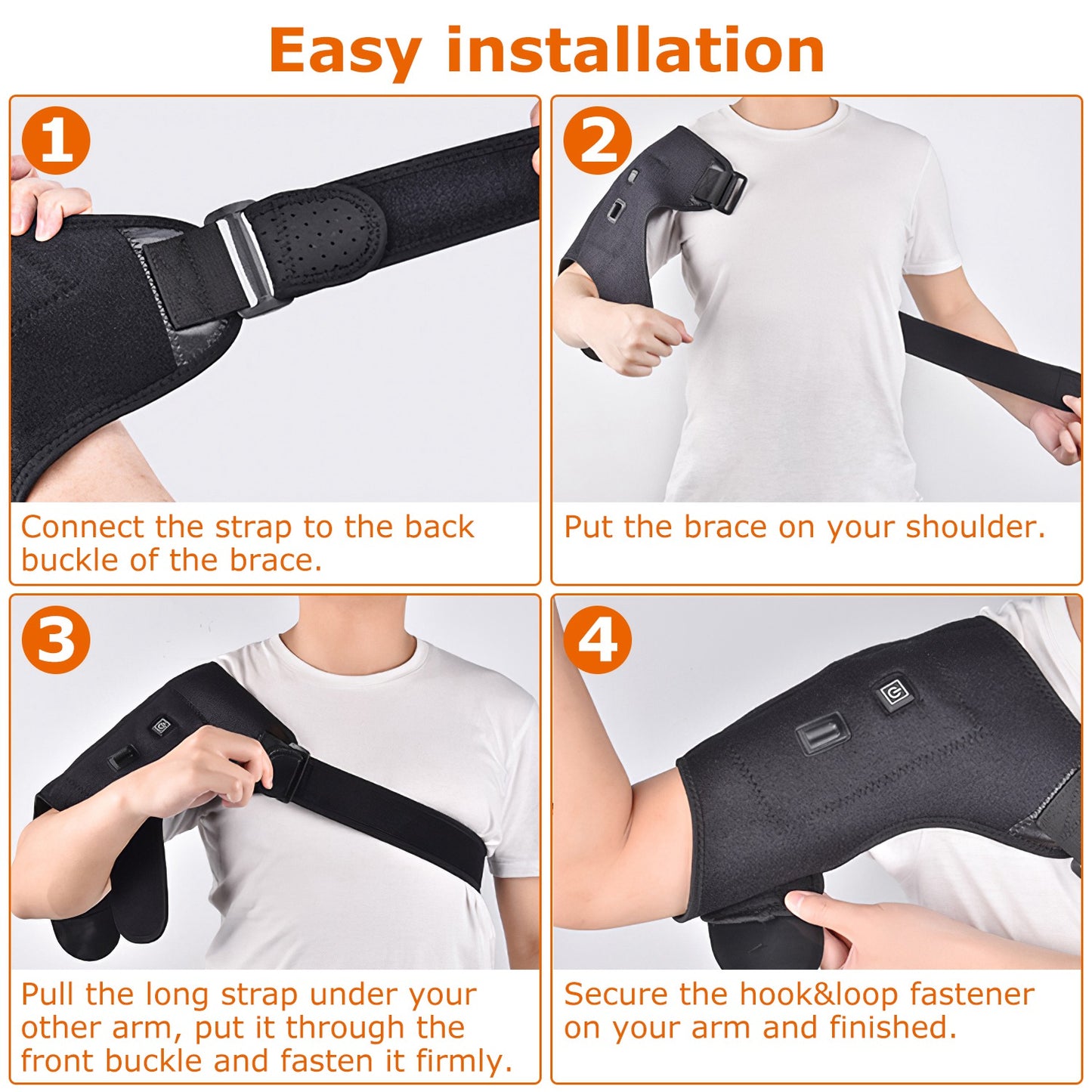 Easy installation

1

Connect the strap to the back buckle of the brace.

2

Put the brace on your shoulder.

3

Pull the long strap under your other arm, put it through the front buckle and fasten it firmly.

4

Secure the hook&loop fastener on your arm and finished.